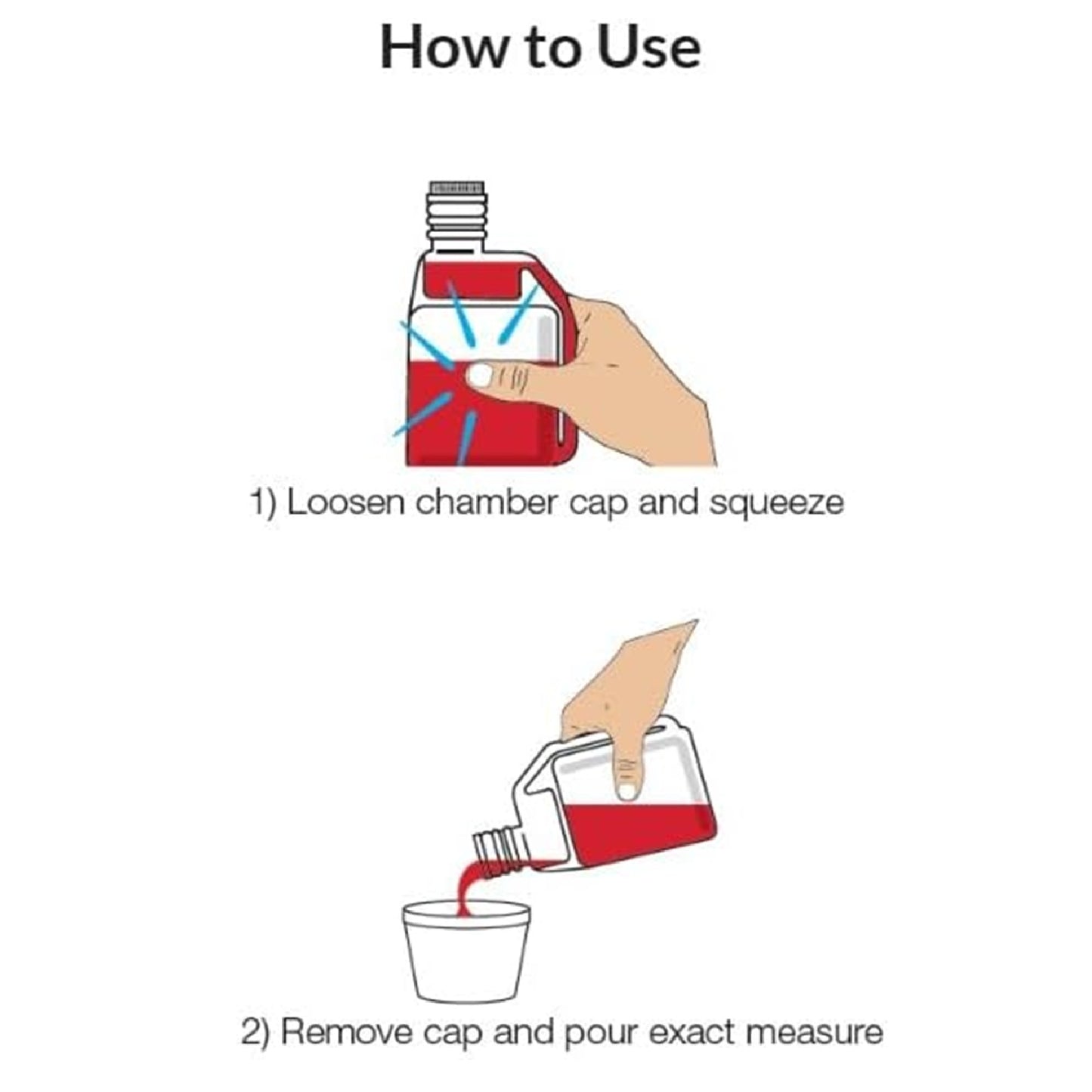 How to Use

1) Loosen chamber cap and squeeze

2) Remove cap and pour exact measure