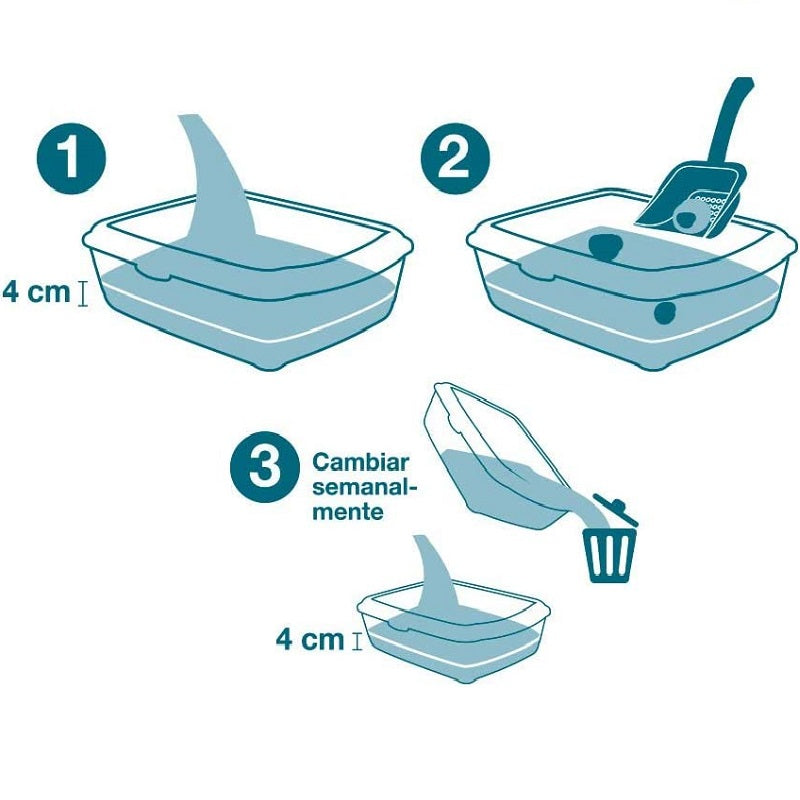 1

4 cm

2

3 Cambiar semanalmente

4 cm